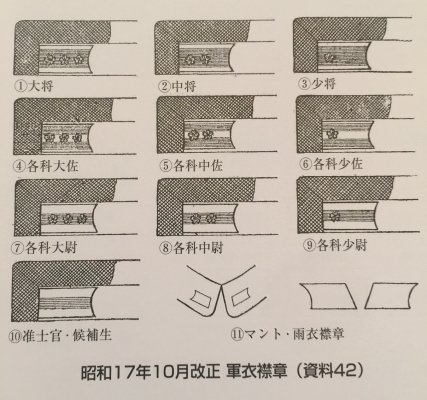 ①大将

②中将

③少将

④各科大佐

⑤各科中佐

⑥各科少佐

⑦各科大尉

⑧各科中尉

⑨各科少尉

⑩准士官・候補生

⑪マント・雨衣襟章

昭和17年10月改正 軍衣襟章（資料42）